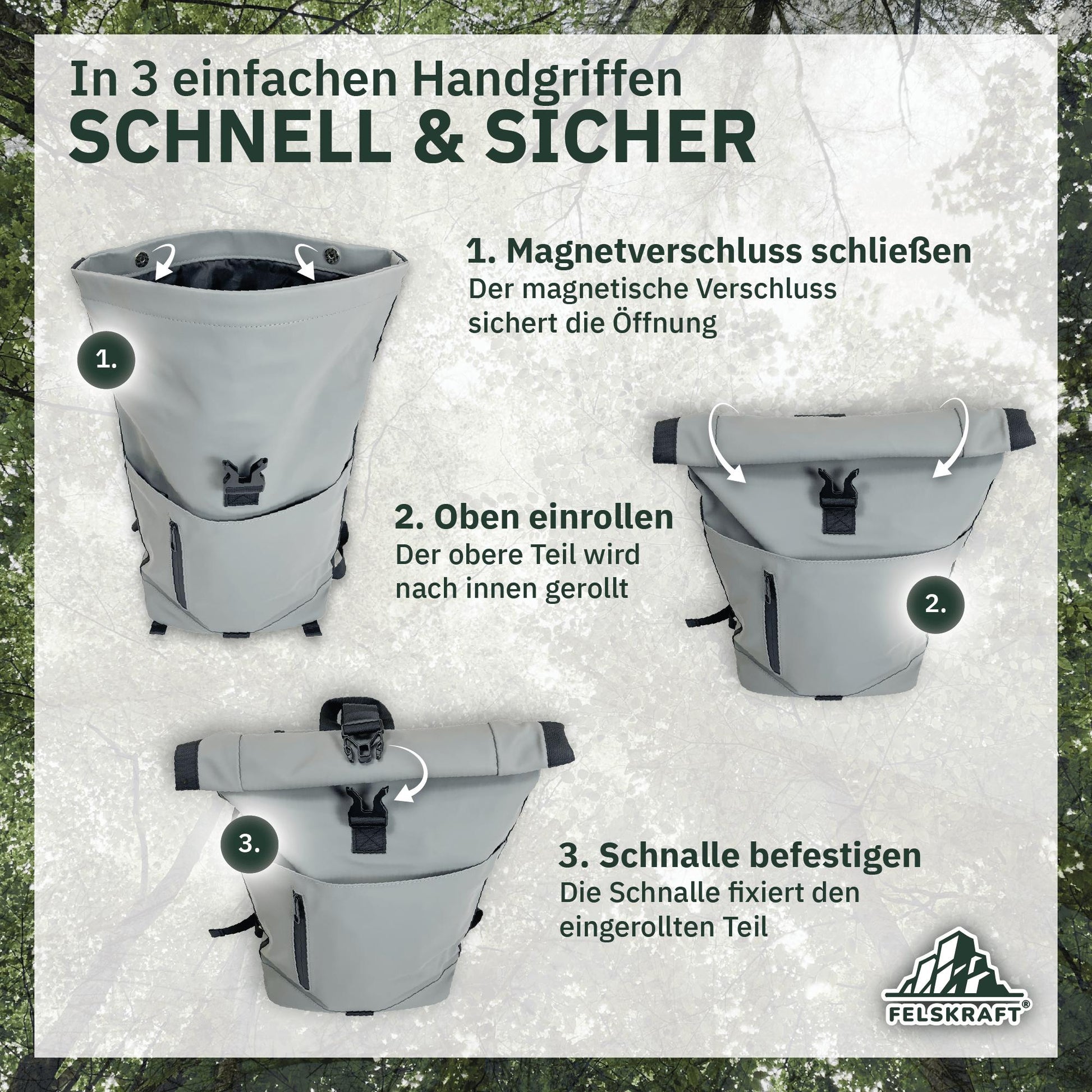 In 3 einfachen Handgriffen
SCHNELL & SICHER

1.

1. Magnetverschluss schließen
Der magnetische Verschluss sichert die Öffnung

2. Oben einrollen
Der obere Teil wird nach innen gerollt

2.

3.

3. Schnalle befestigen
Die Schnalle fixiert den eingerollten Teil

FELSKRAFT®